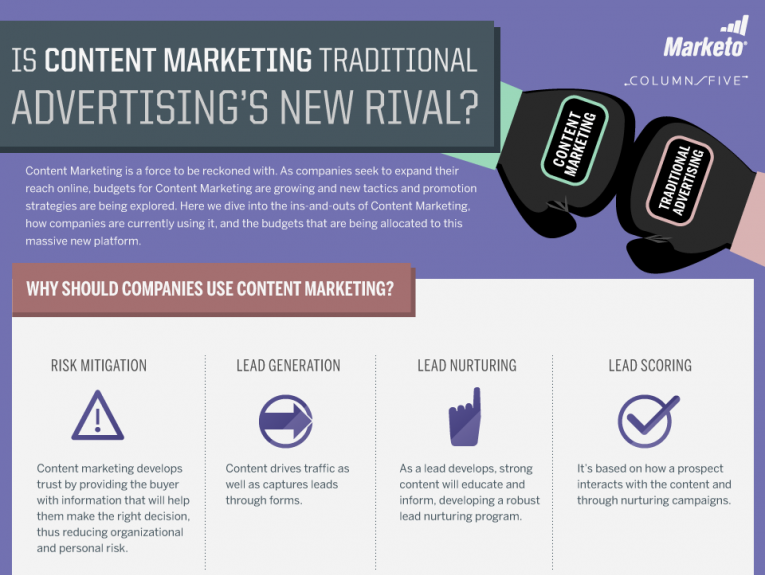 IS CONTENT MARKETING TRADITIONAL ADVERTISING'S NEW RIVAL?

Marketo

COLUMN FIVE

CONTENT MARKETING

TRADITIONAL ADVERTISING

Content Marketing is a force to be reckoned with. As companies seek to expand their reach online, budgets for Content Marketing are growing and new tactics and promotion strategies are being explored. Here we dive into the ins-and-outs of Content Marketing, how companies are currently using it, and the budgets that are being allocated to this massive new platform.

WHY SHOULD COMPANIES USE CONTENT MARKETING?

RISK MITIGATION

Content marketing develops trust by providing the buyer with information that will help them make the right decision, thus reducing organizational and personal risk.

LEAD GENERATION

Content drives traffic as well as captures leads through forms.

LEAD NURTURING

As a lead develops, strong content will educate and inform, developing a robust lead nurturing program.

LEAD SCORING

It's based on how a prospect interacts with the content and through nurturing campaigns.